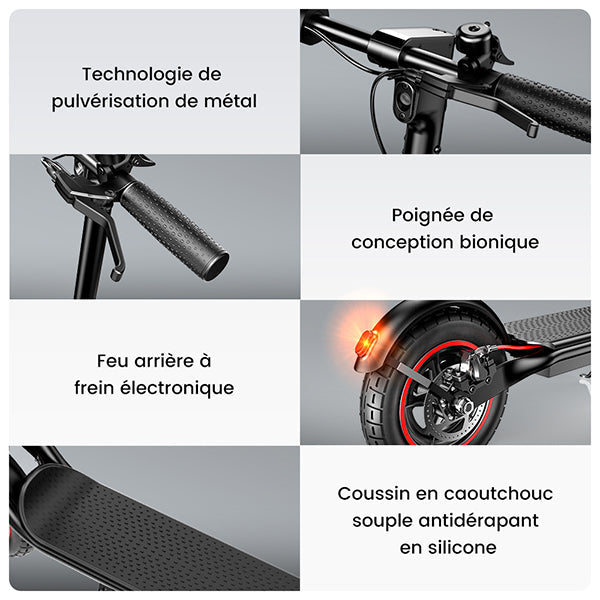 Technologie de pulvérisation de métal

Poignée de conception bionique

Feu arrière à frein électronique

Coussin en caoutchouc souple antidérapant en silicone